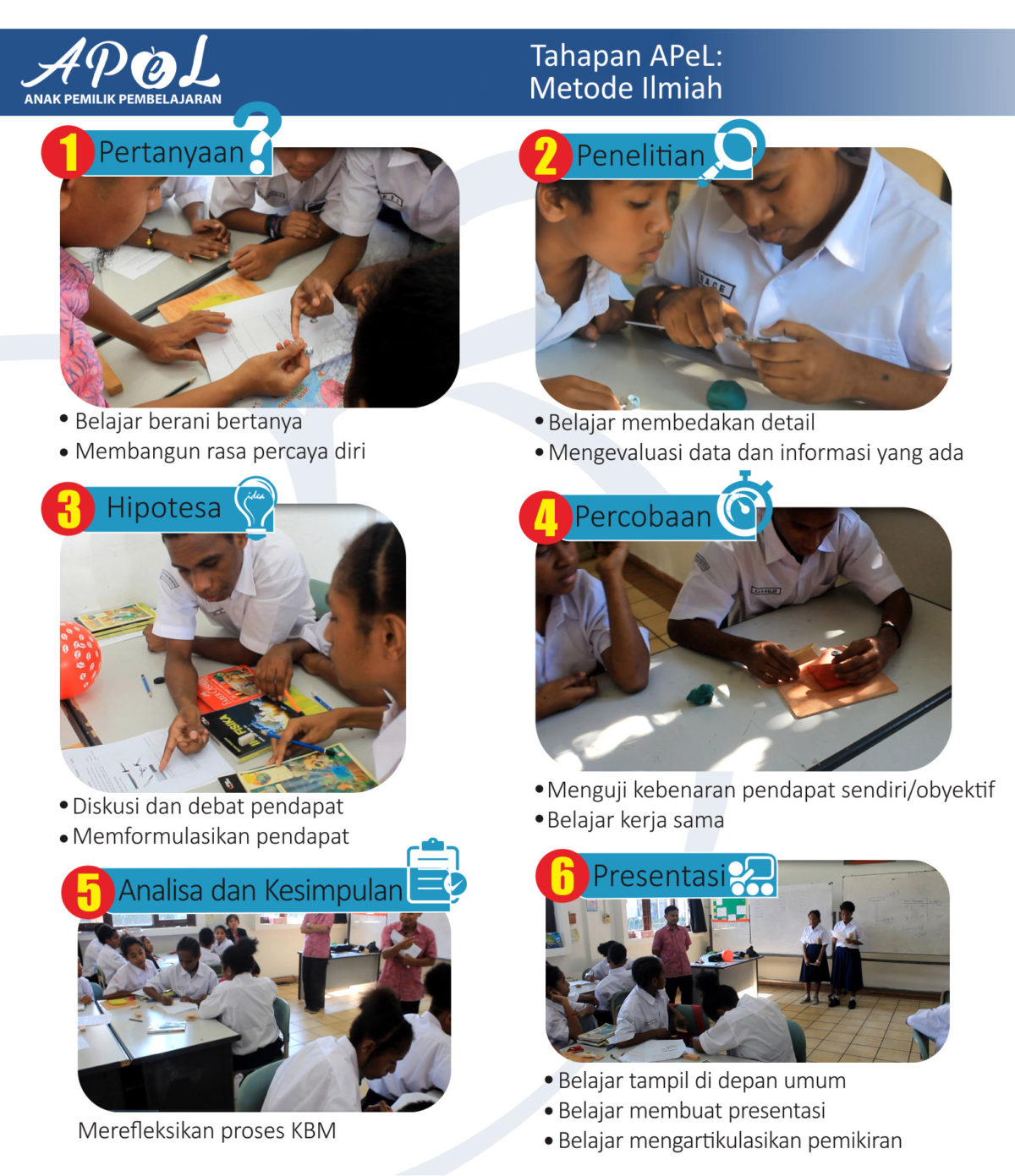 APeL
ANAK PEMILIK PEMBELAJARAN

Tahapan APeL:
Metode Ilmiah

1 Pertanyaan

• Belajar berani bertanya
• Membangun rasa percaya diri

2 Penelitian

• Belajar membedakan detail
• Mengevaluasi data dan informasi yang ada

3 Hipotesa

idea

• Diskusi dan debat pendapat
• Memformulasikan pendapat

4 Percobaan

• Menguji kebenaran pendapat sendiri/obyektif
• Belajar kerja sama

5 Analisa dan Kesimpulan

Merefleksikan proses KBM

6 Presentasi

• Belajar tampil di depan umum
• Belajar membuat presentasi
• Belajar mengartikulasikan pemikiran